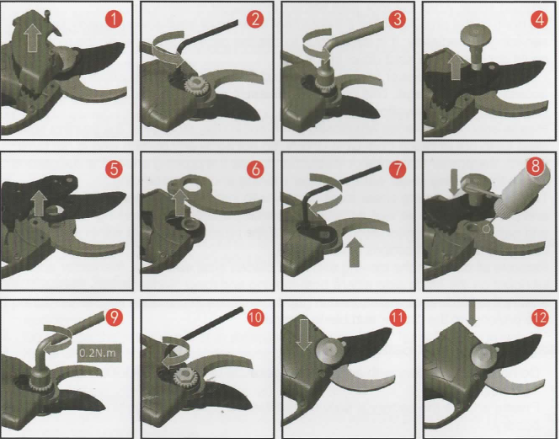 1

2

3

4

5

6

7

8

9

0.2N.m

10

11

12